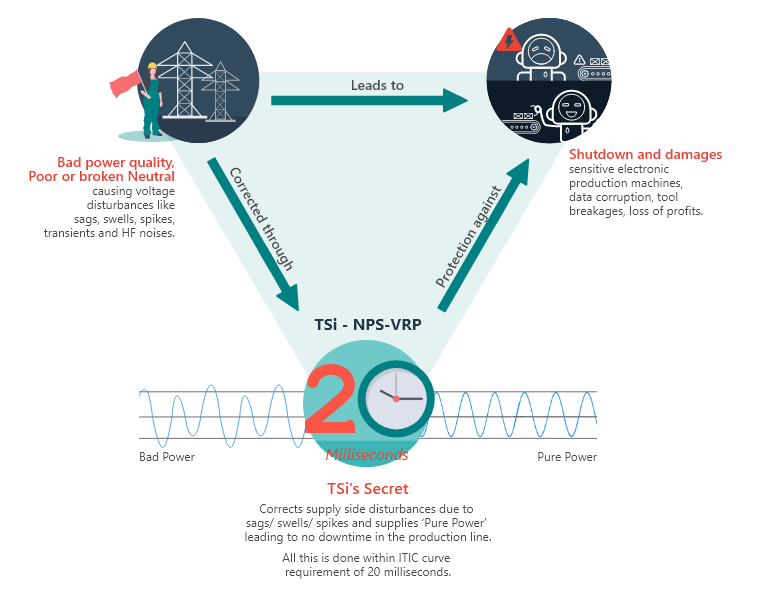 Leads to

Bad power quality, Poor or broken Neutral
causing voltage disturbances like sags, swells, spikes, transients and HF noises.

Shutdown and damages
sensitive electronic production machines, data corruption, tool breakages, loss of profits.

Corrected through

Protection against

TSi - NPS-VRP

20

Milliseconds

Bad Power

Pure Power

TSi's Secret
Corrects supply side disturbances due to sags/ swells/ spikes and supplies 'Pure Power' leading to no downtime in the production line.

All this is done within ITIC curve requirement of 20 milliseconds.